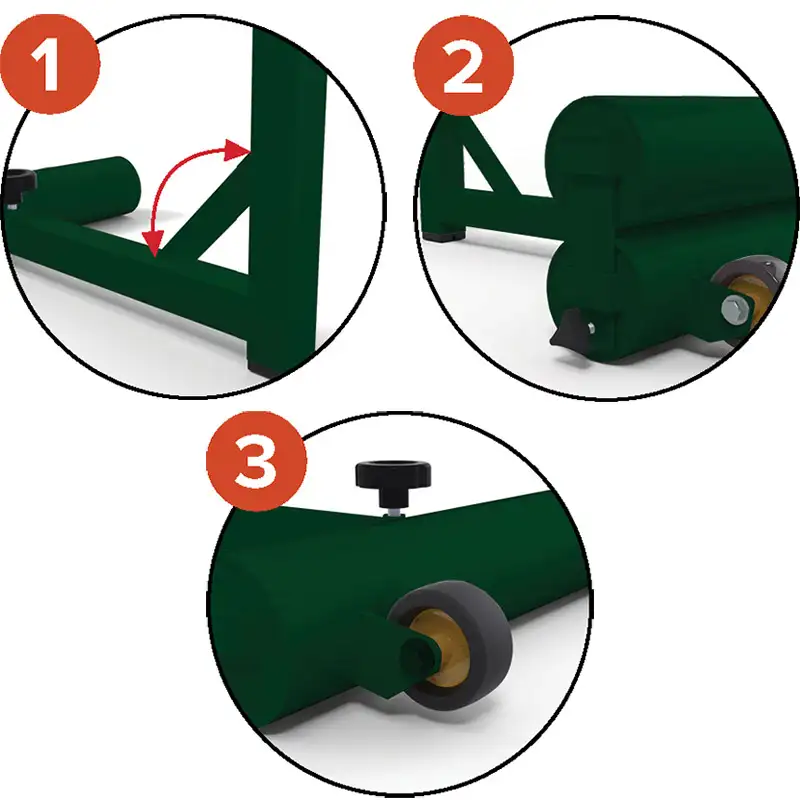 1

2

3